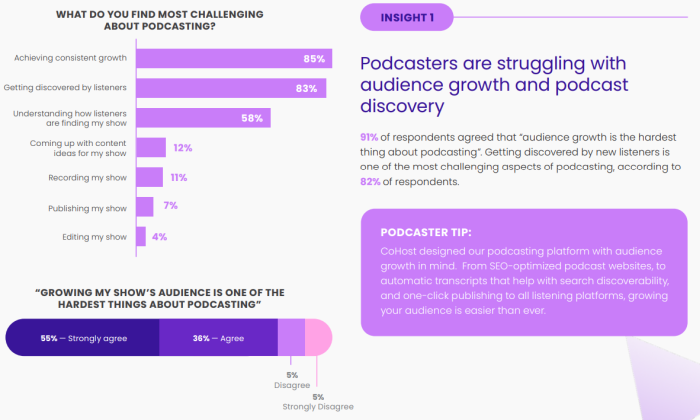 WHAT DO YOU FIND MOST CHALLENGING ABOUT PODCASTING?

Achieving consistent growth 85%

Getting discovered by listeners 83%

Understanding how listeners are finding my show 58%

Coming up with content ideas for my show 12%

Recording my show 11%

Publishing my show 7%

Editing my show 4%

"GROWING MY SHOW'S AUDIENCE IS ONE OF THE HARDEST THINGS ABOUT PODCASTING"

55% — Strongly agree

36% — Agree

5% Disagree

5% Strongly Disagree

INSIGHT 1

Podcasters are struggling with audience growth and podcast discovery

91% of respondents agreed that "audience growth is the hardest thing about podcasting". Getting discovered by new listeners is one of the most challenging aspects of podcasting, according to 82% of respondents.

PODCASTER TIP:

CoHost designed our podcasting platform with audience growth in mind. From SEO-optimized podcast websites, to automatic transcripts that help with search discoverability, and one-click publishing to all listening platforms, growing your audience is easier than ever.